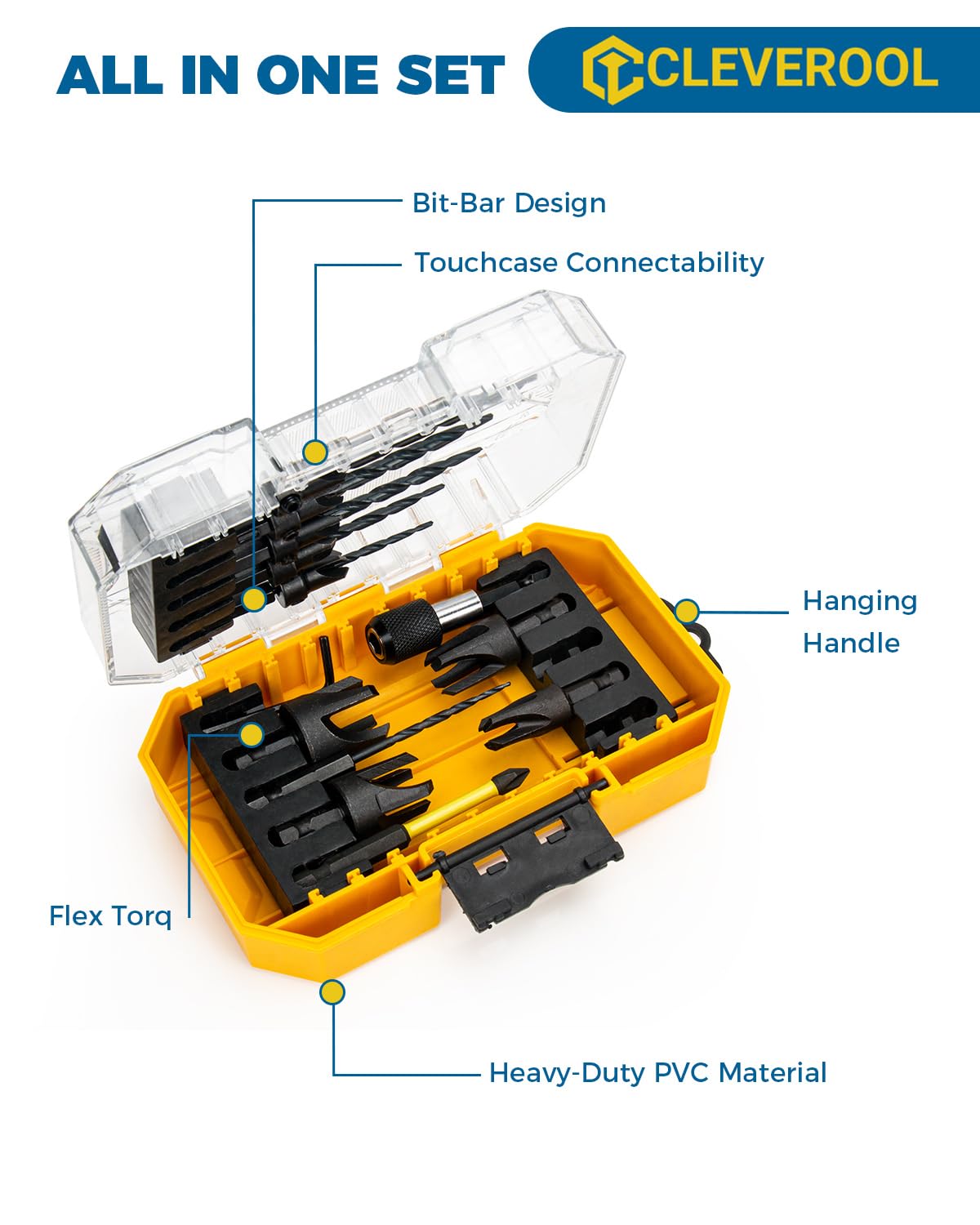 ALL IN ONE SET

CLEVEROOL

Bit-Bar Design

Touchcase Connectability

Hanging Handle

Flex Torq

Heavy-Duty PVC Material